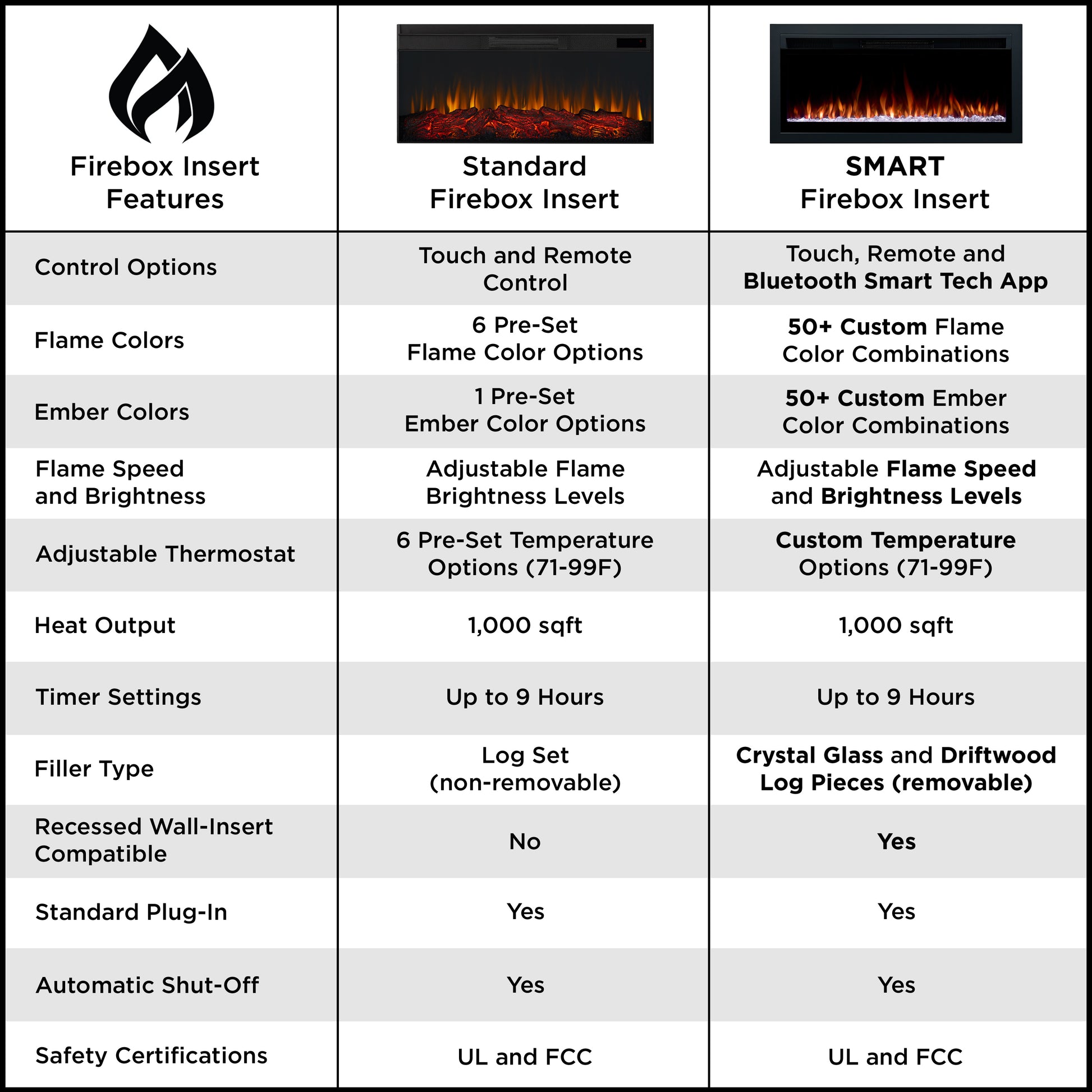 | Firebox Insert Features | Standard Firebox Insert | SMART Firebox Insert |
|---|---|---|
| Control Options | Touch and Remote Control | Touch, Remote and Bluetooth Smart Tech App |
| Flame Colors | 6 Pre-Set Flame Color Options | 50+ Custom Flame Color Combinations |
| Ember Colors | 1 Pre-Set Ember Color Options | 50+ Custom Ember Color Combinations |
| Flame Speed and Brightness | Adjustable Flame Brightness Levels | Adjustable Flame Speed and Brightness Levels |
| Adjustable Thermostat | 6 Pre-Set Temperature Options (71-99F) | Custom Temperature Options (71-99F) |
| Heat Output | 1,000 sqft | 1,000 sqft |
| Timer Settings | Up to 9 Hours | Up to 9 Hours |
| Filler Type | Log Set (non-removable) | Crystal Glass and Driftwood Log Pieces (removable) |
| Recessed Wall-Insert Compatible | No | Yes |
| Standard Plug-In | Yes | Yes |
| Automatic Shut-Off | Yes | Yes |
| Safety Certifications | UL and FCC | UL and FCC |